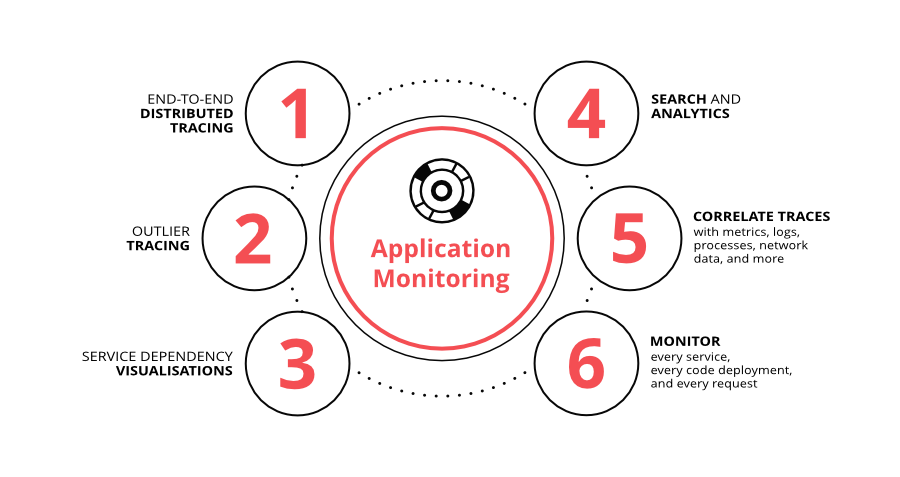 END-TO-END DISTRIBUTED TRACING

1

OUTLIER TRACING

2

SERVICE DEPENDENCY VISUALISATIONS

3

Application Monitoring

4

SEARCH AND ANALYTICS

5

CORRELATE TRACES with metrics, logs, processes, network data, and more

6

MONITOR every service, every code deployment, and every request